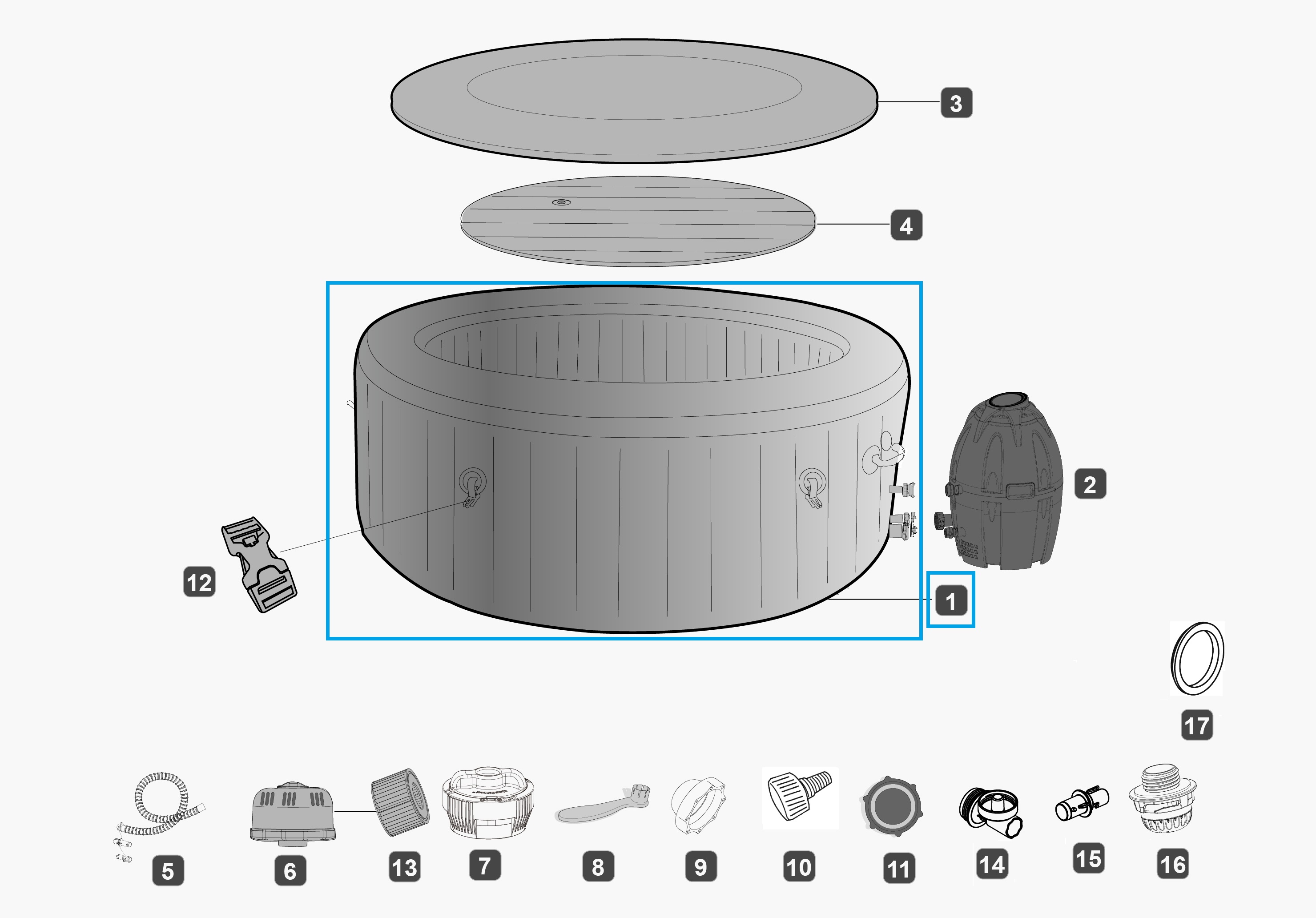 3
4
2
12
1
17
5
6
13
7
8
9
10
11
14
15
16