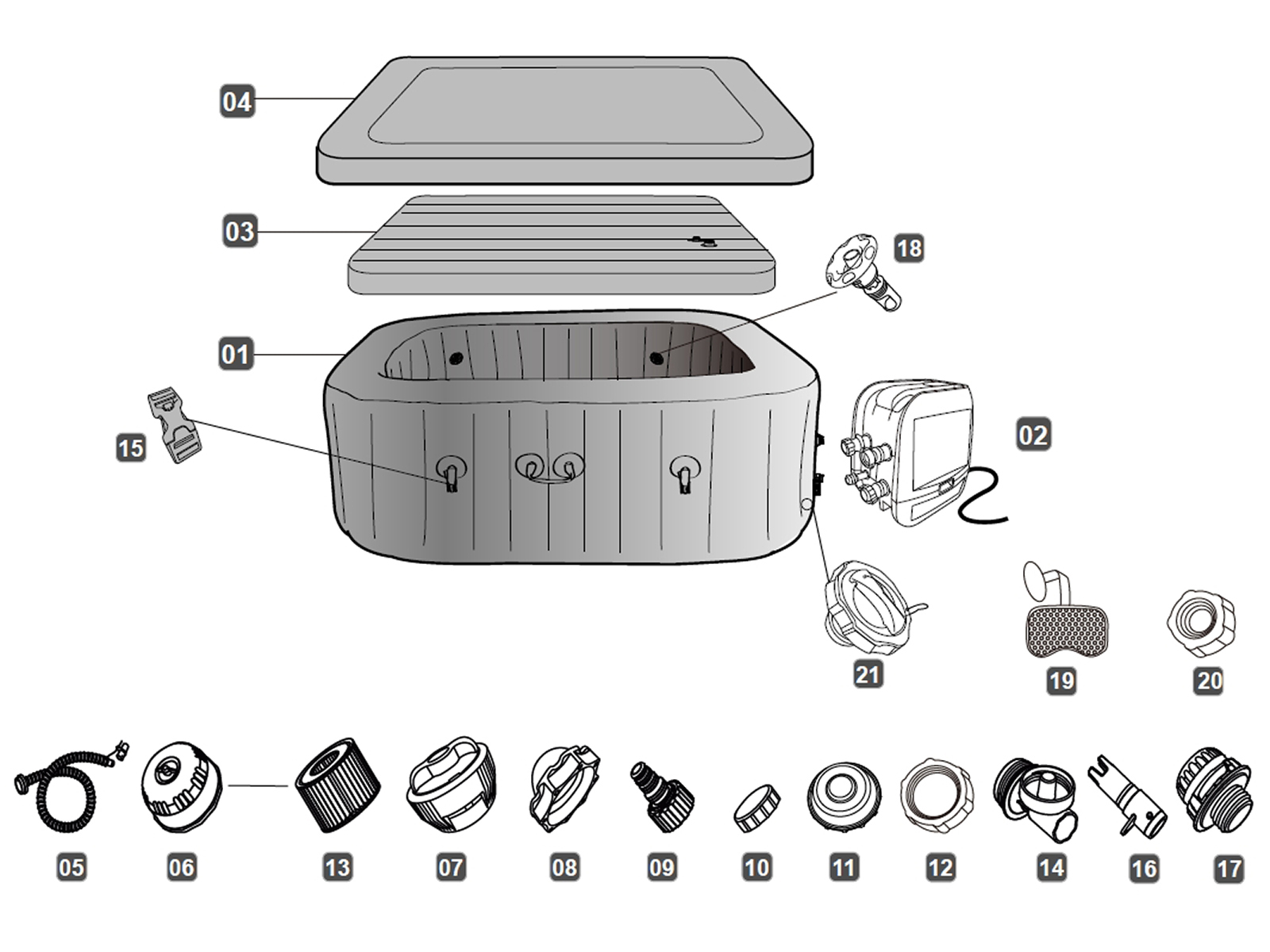 04

03

18

01

15

02

21

19

20

05 06 13 07 08 09 10 11 12 14 16 17